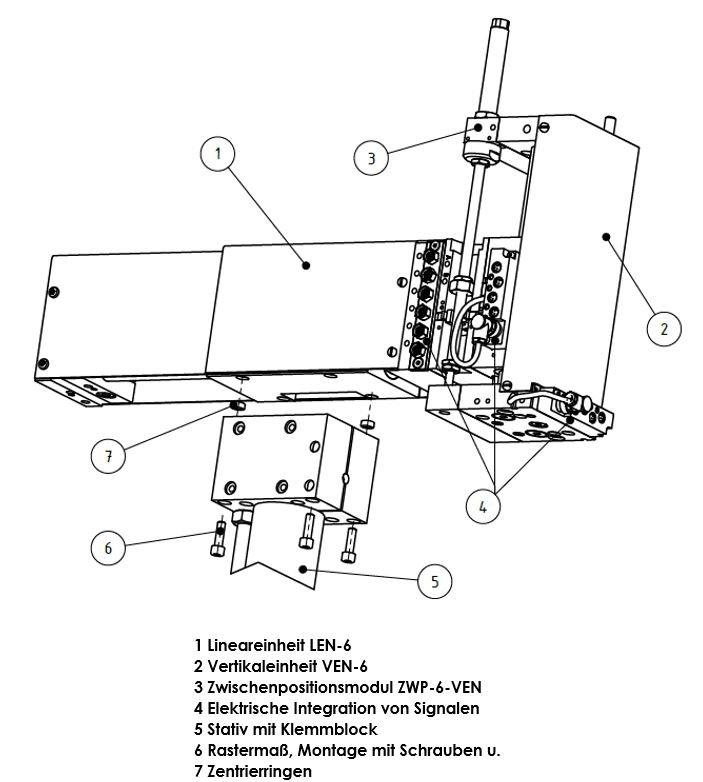 1

3

2

7

4

6

5

1 Lineareinheit LEN-6
2 Vertikaleinheit VEN-6
3 Zwischenpositionsmodul ZWP-6-VEN
4 Elektrische Integration von Signalen
5 Stativ mit Klemmblock
6 Rastermaß, Montage mit Schrauben u.
7 Zentrierringen